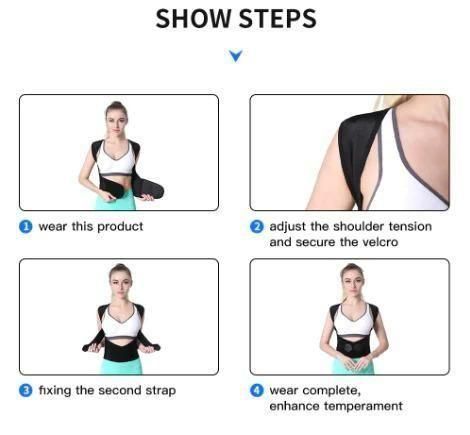 SHOW STEPS

1 wear this product

2 adjust the shoulder tension and secure the velcro

3 fixing the second strap

4 wear complete, enhance temperament